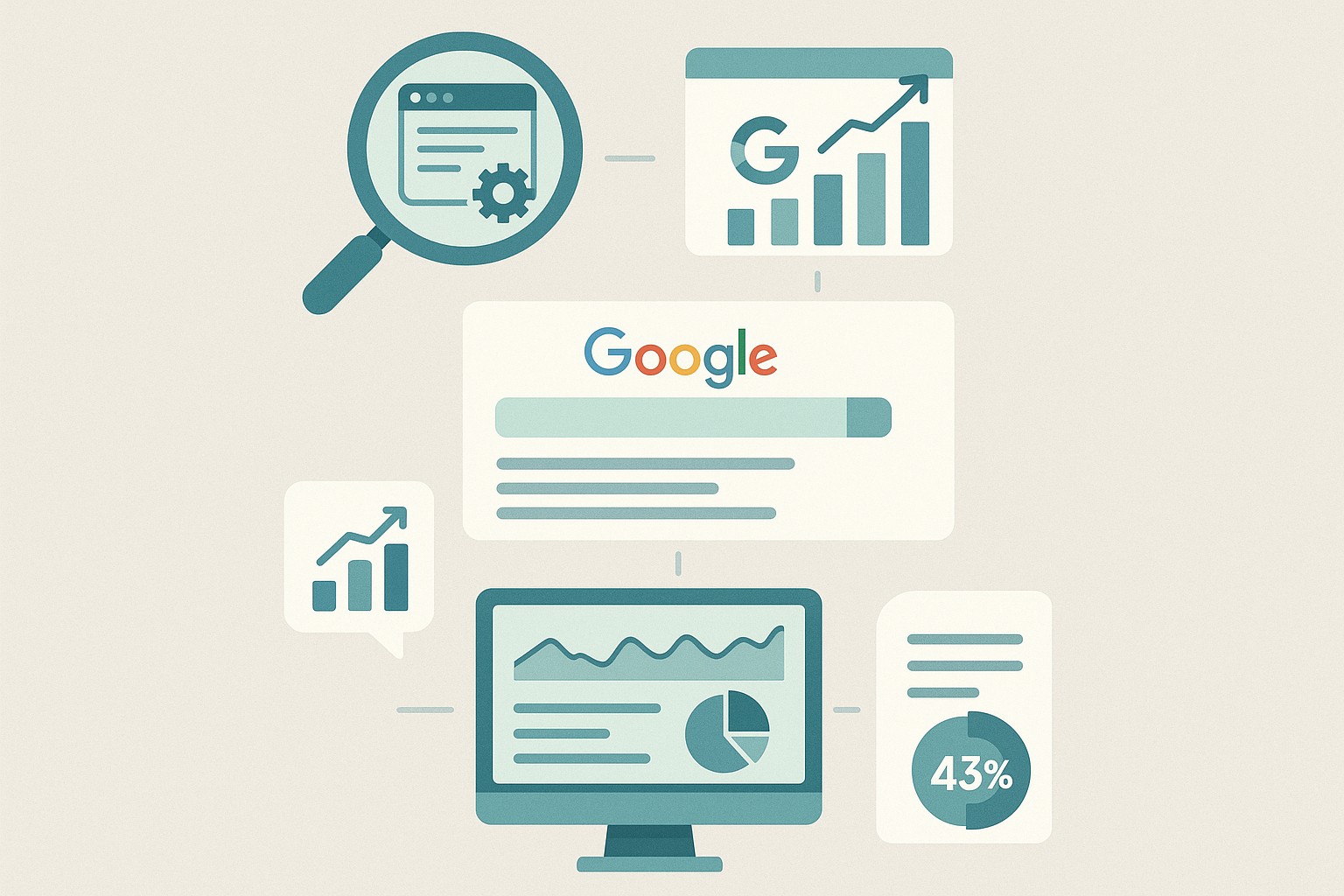 G

Google

43%