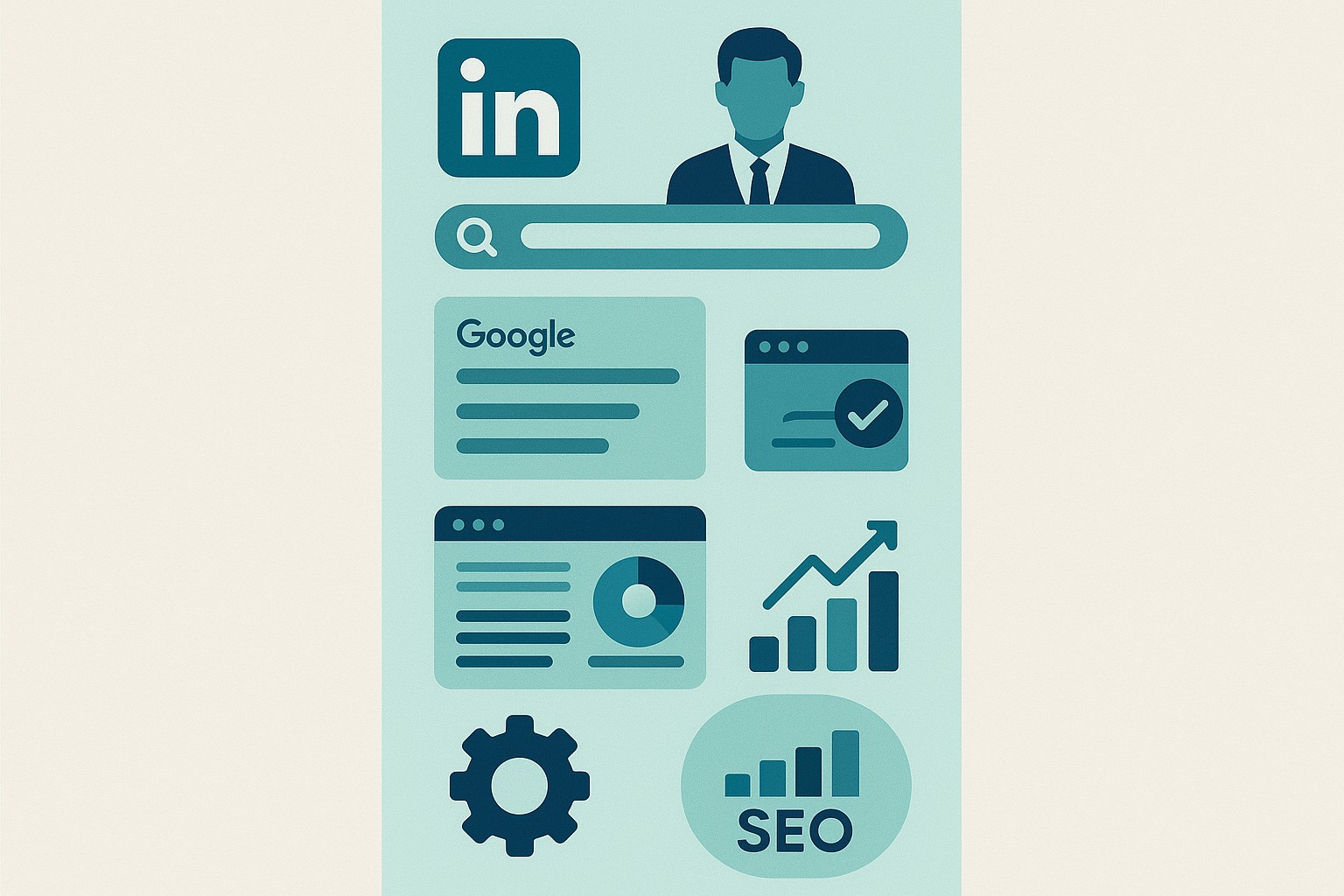 in

Google

SEO