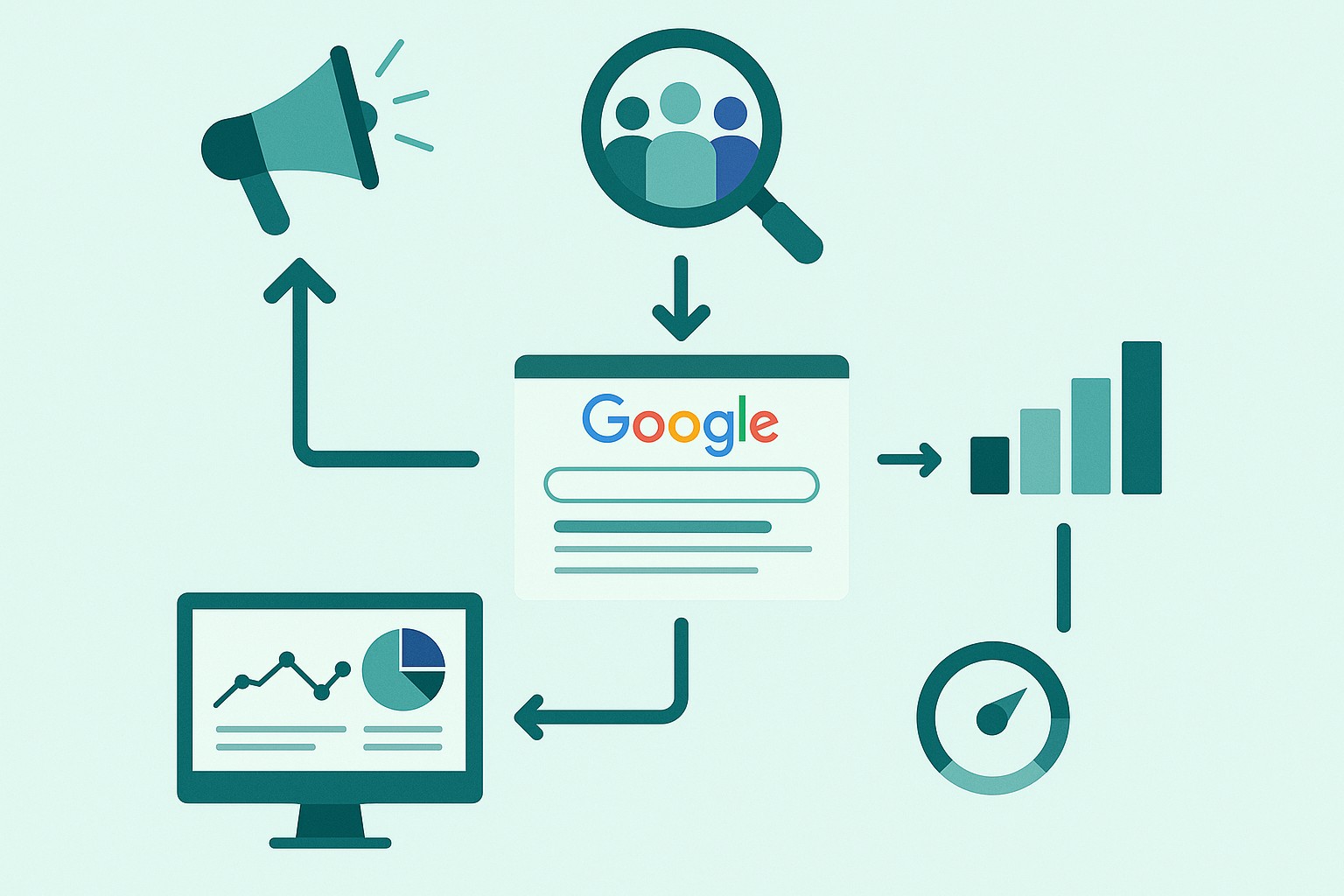 Google